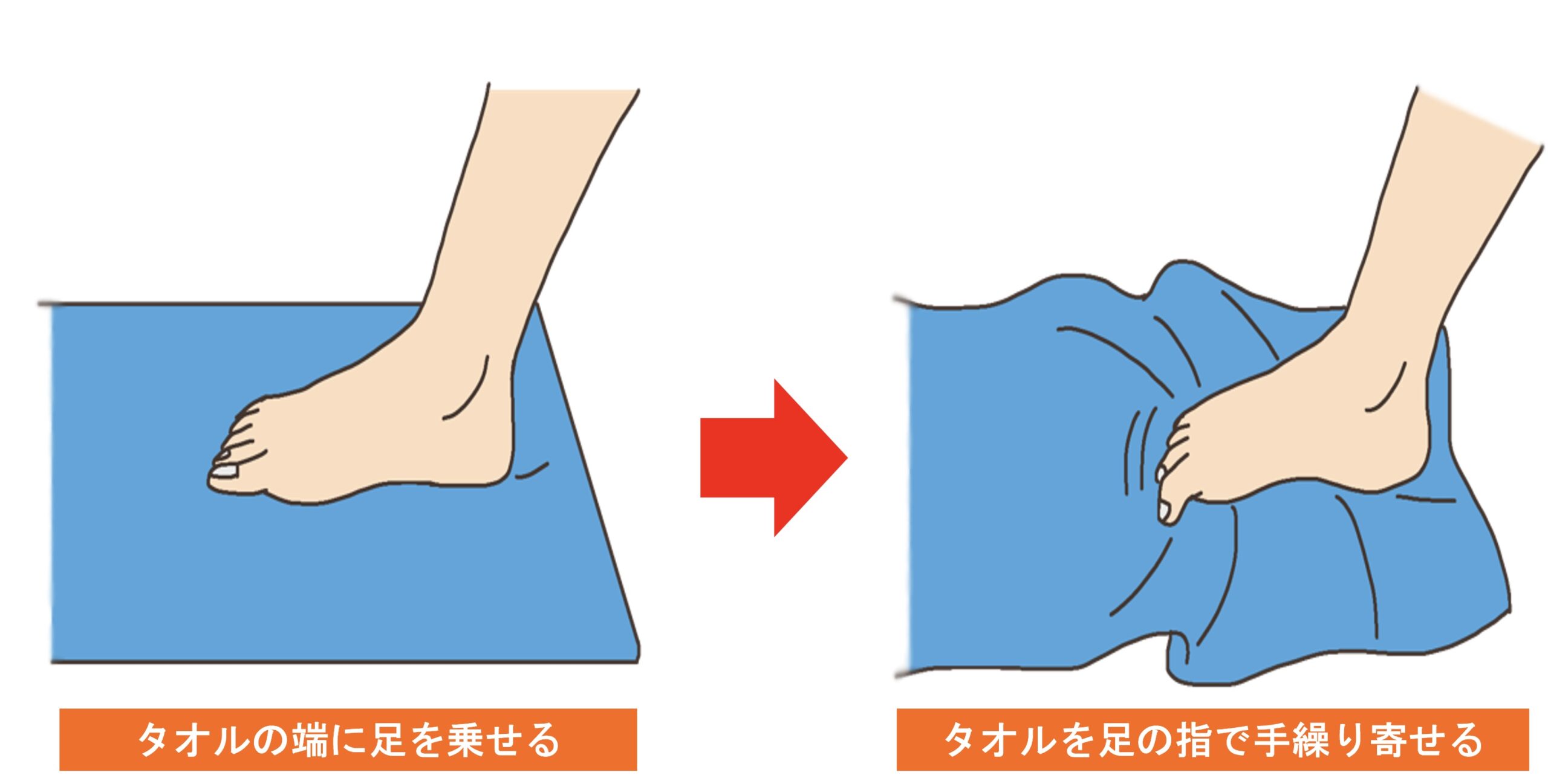 タオルの端に足を乗せる

タオルを足の指で手繰り寄せる